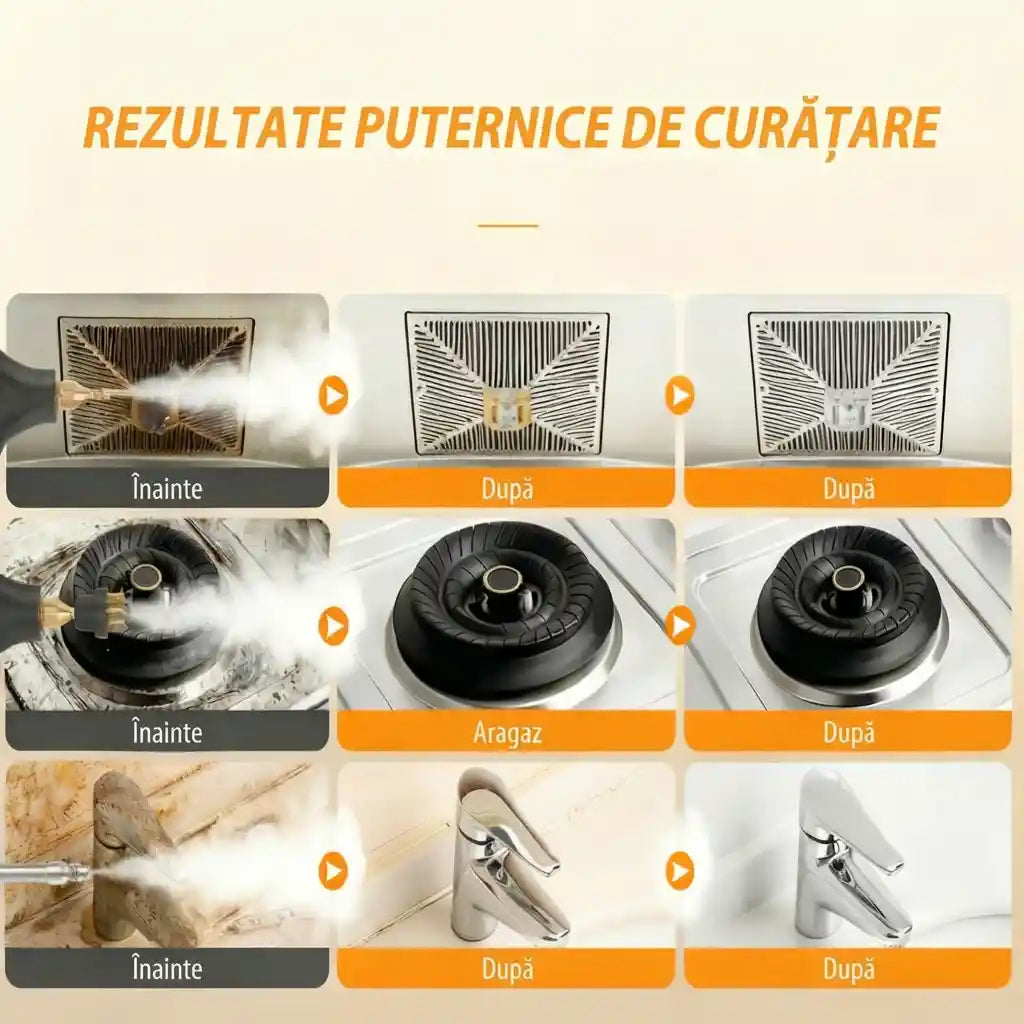 REZULTATE PUTERNICE DE CURĂȚARE

Înainte

După

După

Înainte

Aragaz

După

Înainte

După

După