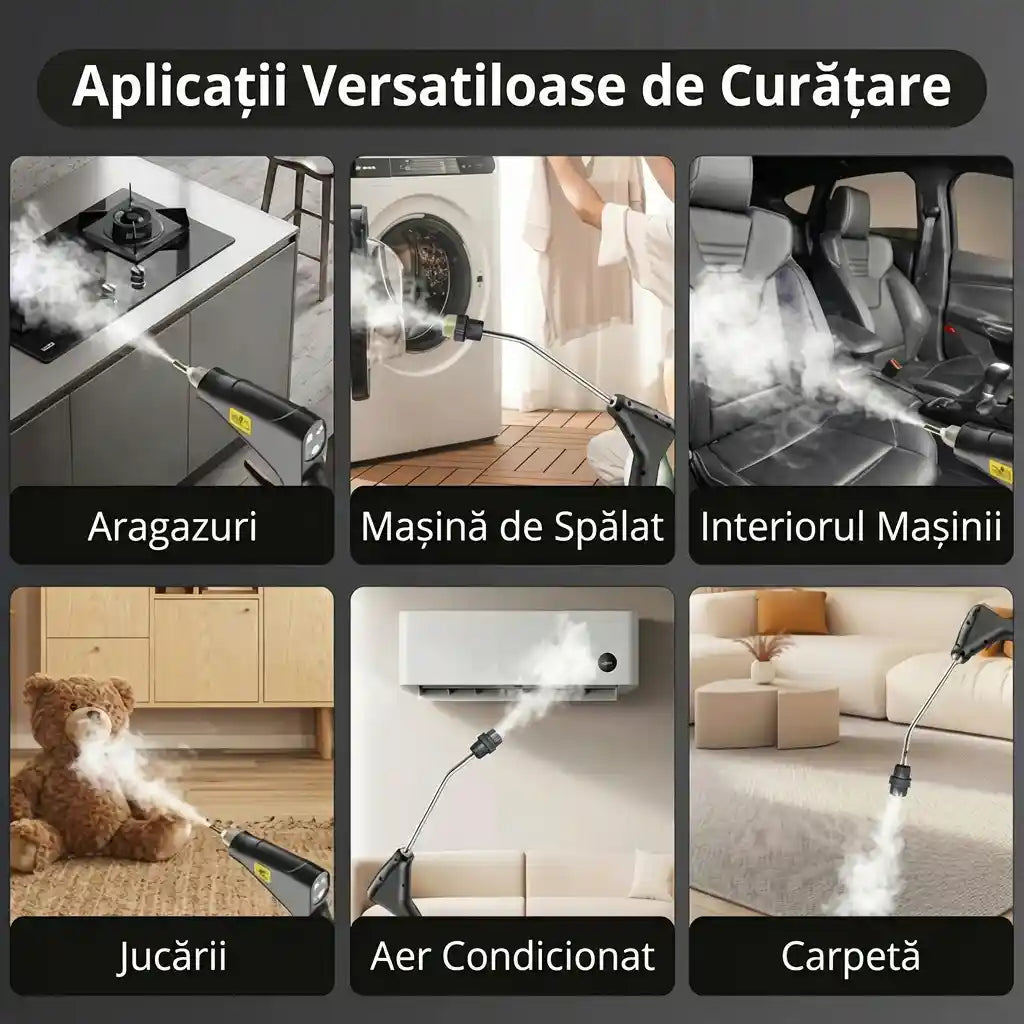 Aplicații Versatiloase de Curățare

Aragazuri

Mașină de Spălat

Interiorul Mașinii

Jucării

Aer Condicionat

Carpetă